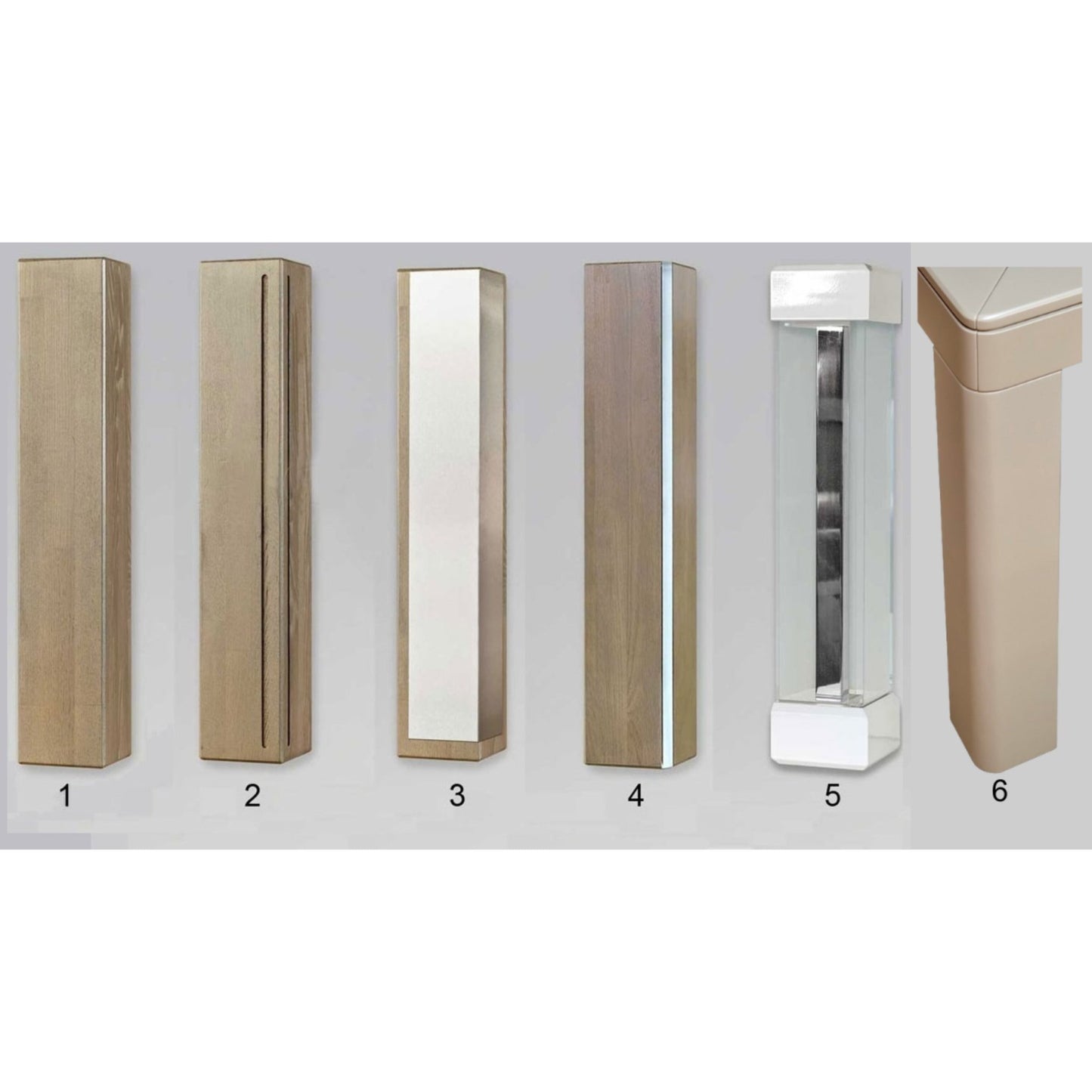 1 2 3 4 5 6